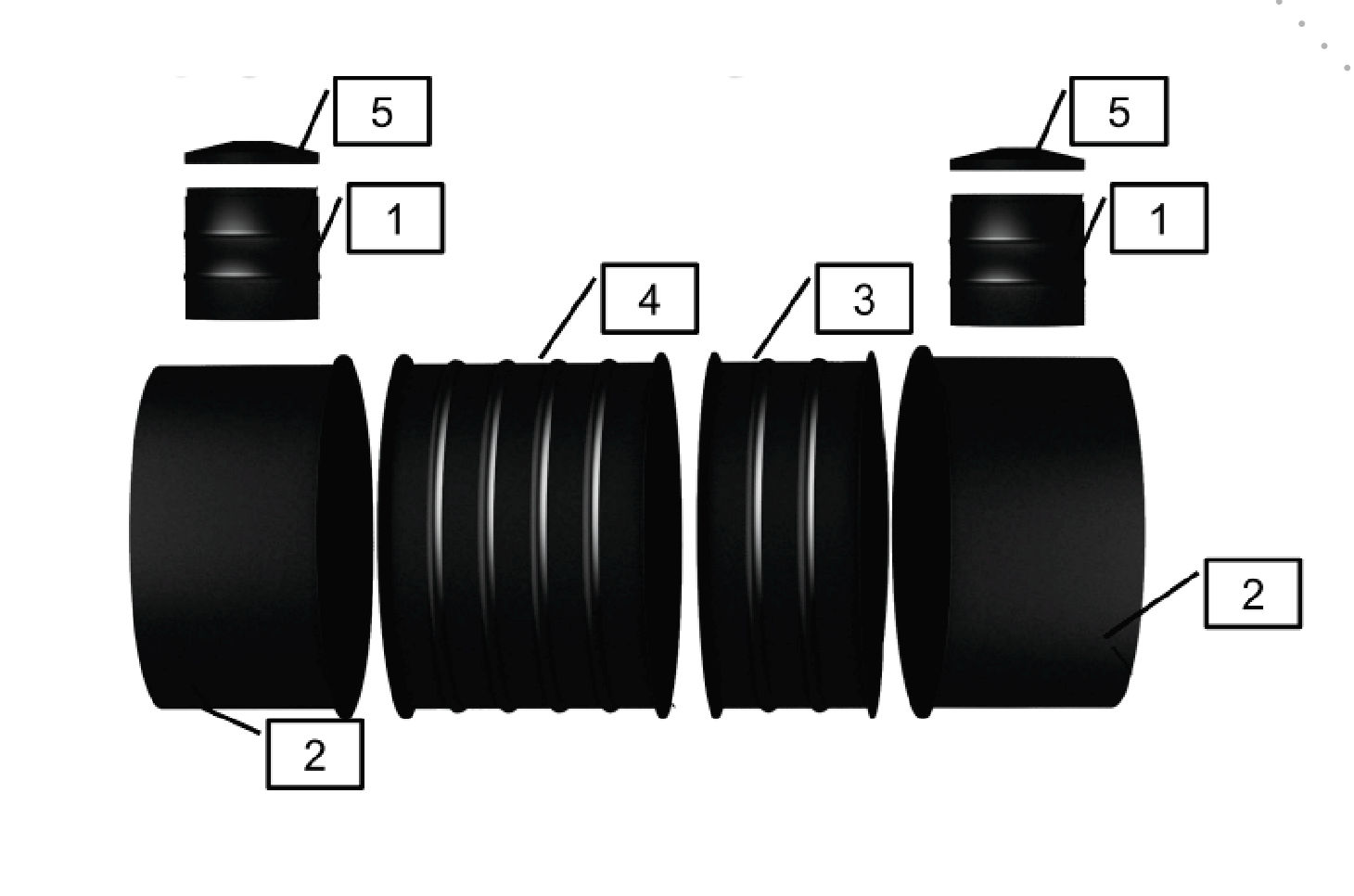 5
5
1
1
4
3
2
2